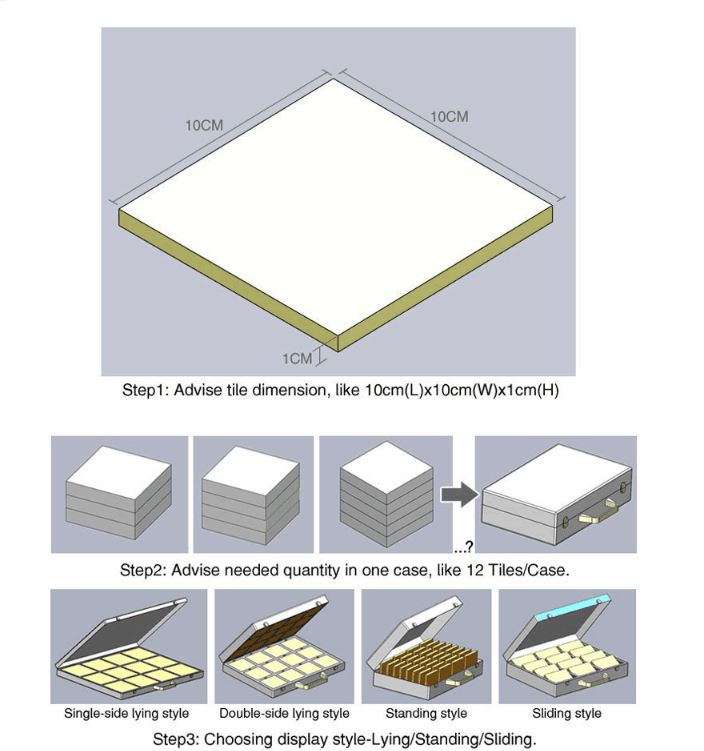 10CM

10CM

1CM

Step1: Advise tile dimension, like 10cm(L)x10cm(W)x1cm(H)

...?

Step2: Advise needed quantity in one case, like 12 Tiles/Case.

Single-side lying style

Double-side lying style

Standing style

Sliding style

Step3: Choosing display style-Lying/Standing/Sliding.